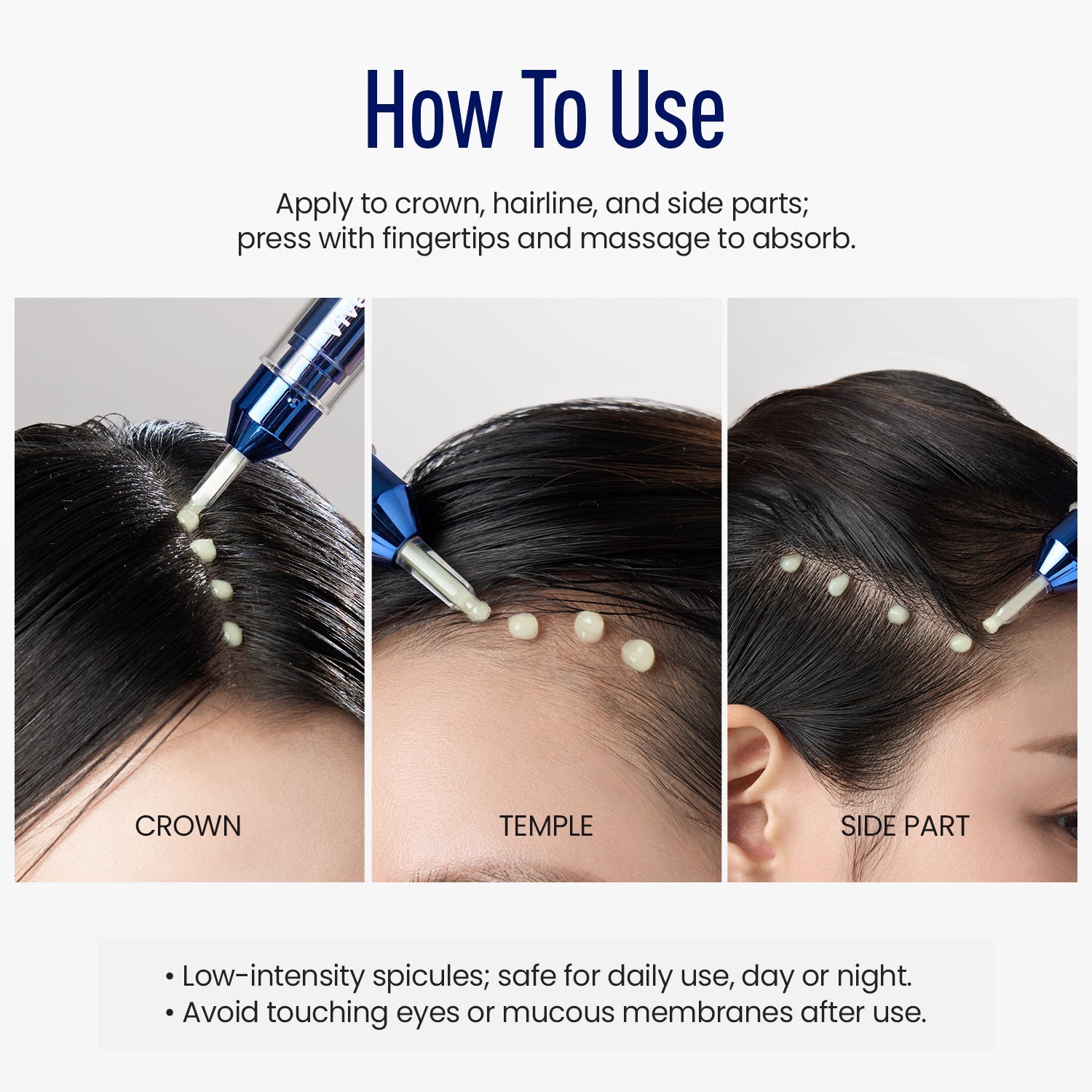 How To Use

Apply to crown, hairline, and side parts; press with fingertips and massage to absorb.

CROWN

TEMPLE

SIDE PART

• Low-intensity spicules; safe for daily use, day or night.
• Avoid touching eyes or mucous membranes after use.